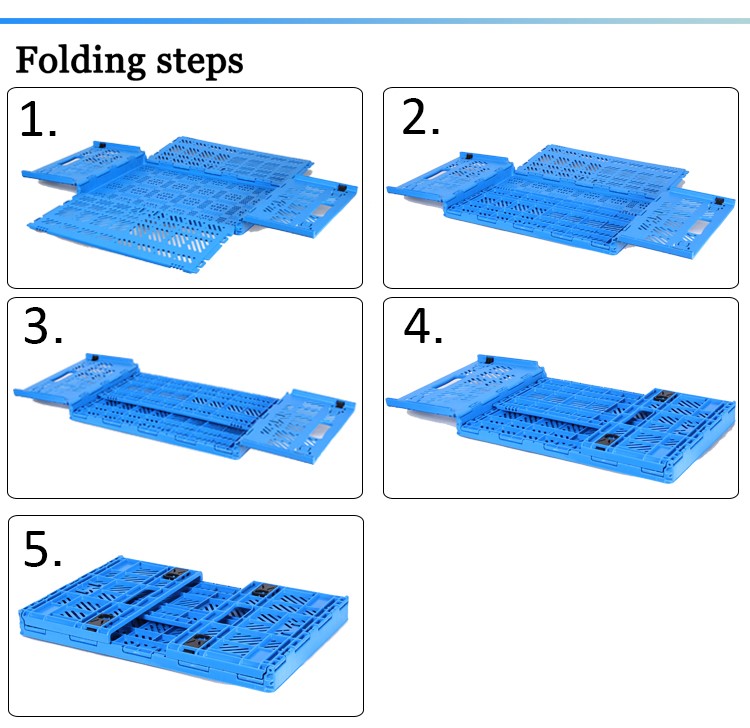 Folding steps

1.

2.

3.

4.

5.