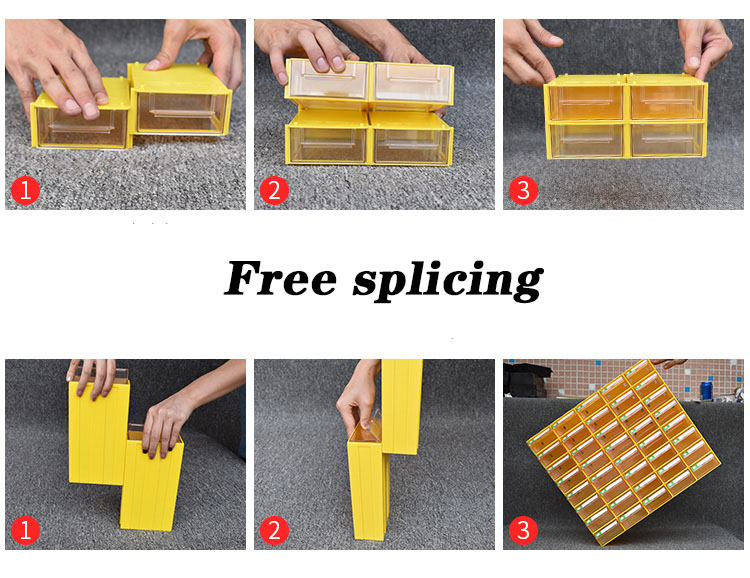 1

2

3

Free splicing

1

2

3